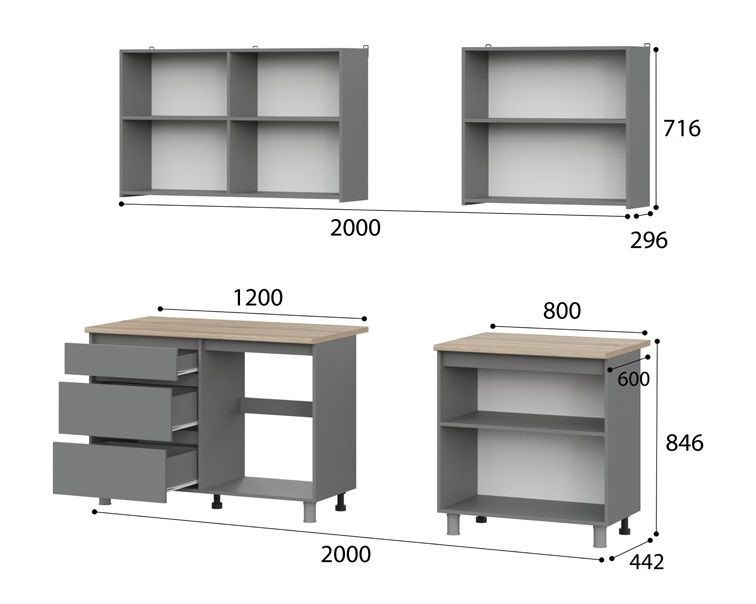 716

2000

296

1200

800

600

846

2000

442